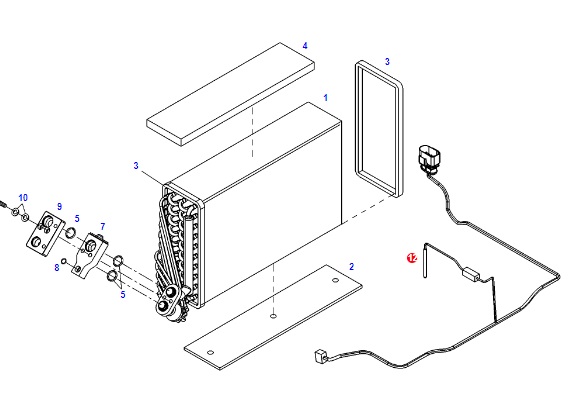 4
3
1
3
10
9
5
7
8
5
2
12